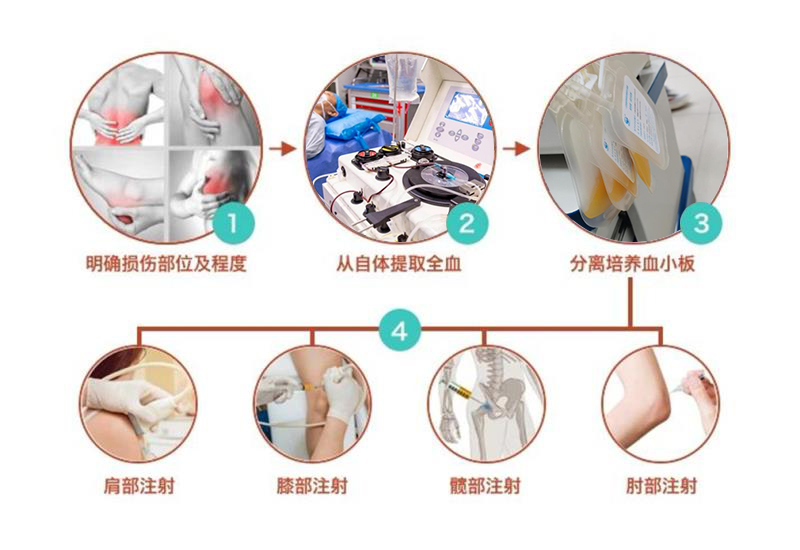 1
明确损伤部位及程度

2
从自体提取全血

3
分离培养血小板

4

肩部注射

膝部注射

髋部注射

肘部注射